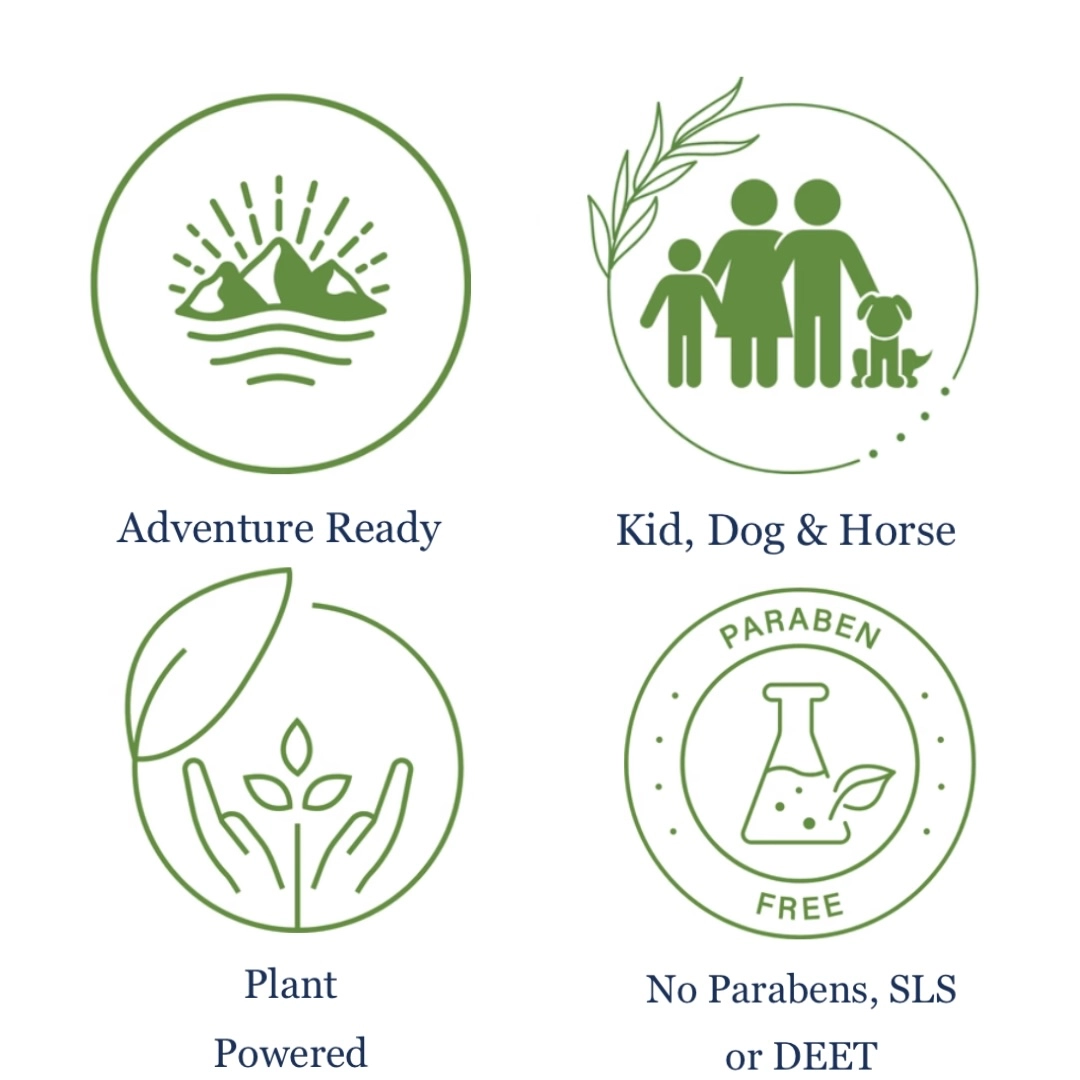 Adventure Ready

Kid, Dog & Horse

Plant Powered

PARABEN FREE

No Parabens, SLS or DEET